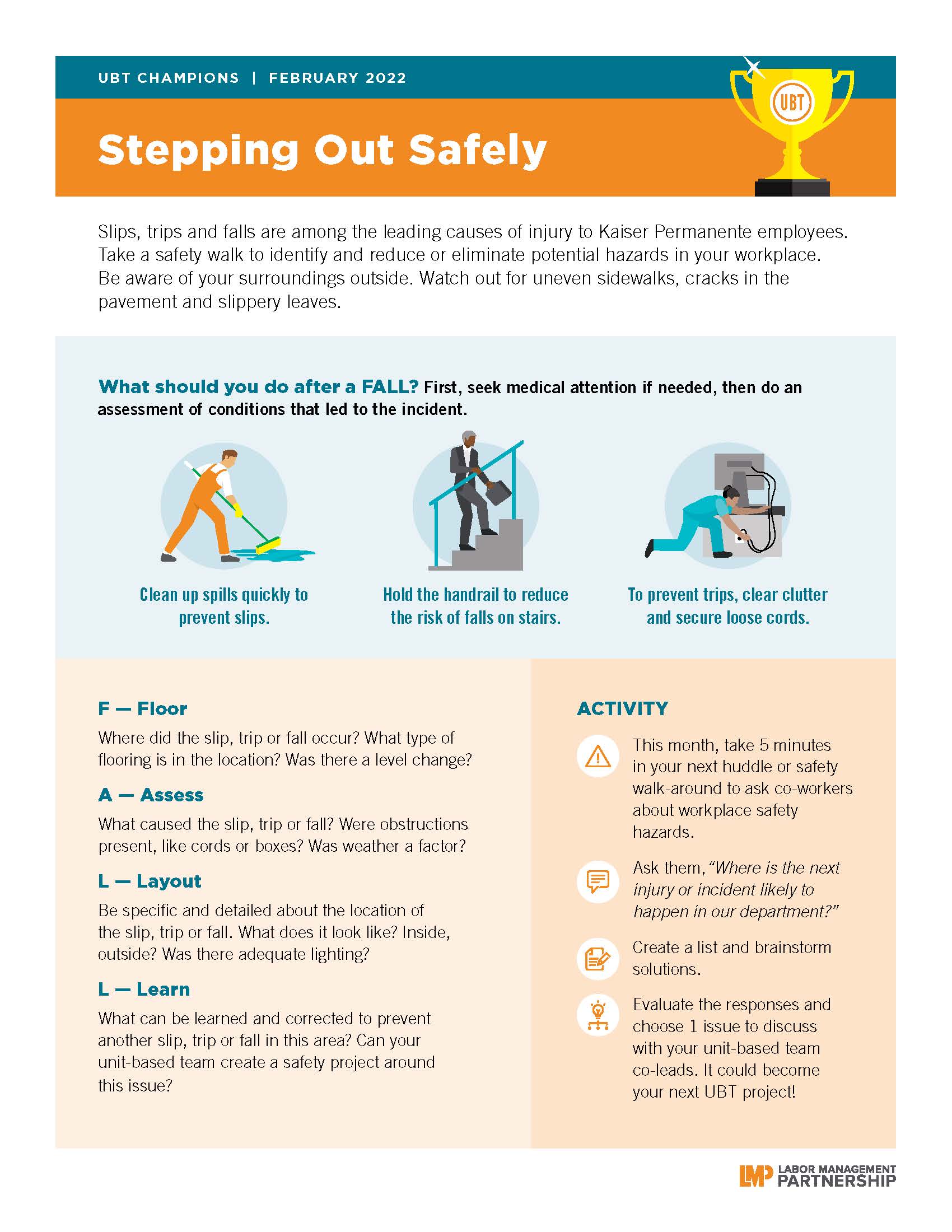 UBT CHAMPIONS | FEBRUARY 2022

UBT

Stepping Out Safely

Slips, trips and falls are among the leading causes of injury to Kaiser Permanente employees. Take a safety walk to identify and reduce or eliminate potential hazards in your workplace. Be aware of your surroundings outside. Watch out for uneven sidewalks, cracks in the pavement and slippery leaves.

What should you do after a FALL? First, seek medical attention if needed, then do an assessment of conditions that led to the incident.

Clean up spills quickly to prevent slips.

Hold the handrail to reduce the risk of falls on stairs.

To prevent trips, clear clutter and secure loose cords.

F — Floor

Where did the slip, trip or fall occur? What type of flooring is in the location? Was there a level change?

A — Assess

What caused the slip, trip or fall? Were obstructions present, like cords or boxes? Was weather a factor?

L — Layout

Be specific and detailed about the location of the slip, trip or fall. What does it look like? Inside, outside? Was there adequate lighting?

L — Learn

What can be learned and corrected to prevent another slip, trip or fall in this area? Can your unit-based team create a safety project around this issue?

ACTIVITY

This month, take 5 minutes in your next huddle or safety walk-around to ask co-workers about workplace safety hazards.

Ask them, "Where is the next injury or incident likely to happen in our department?"

Create a list and brainstorm solutions.

Evaluate the responses and choose 1 issue to discuss with your unit-based team co-leads. It could become your next UBT project!

LMP LABOR MANAGEMENT PARTNERSHIP